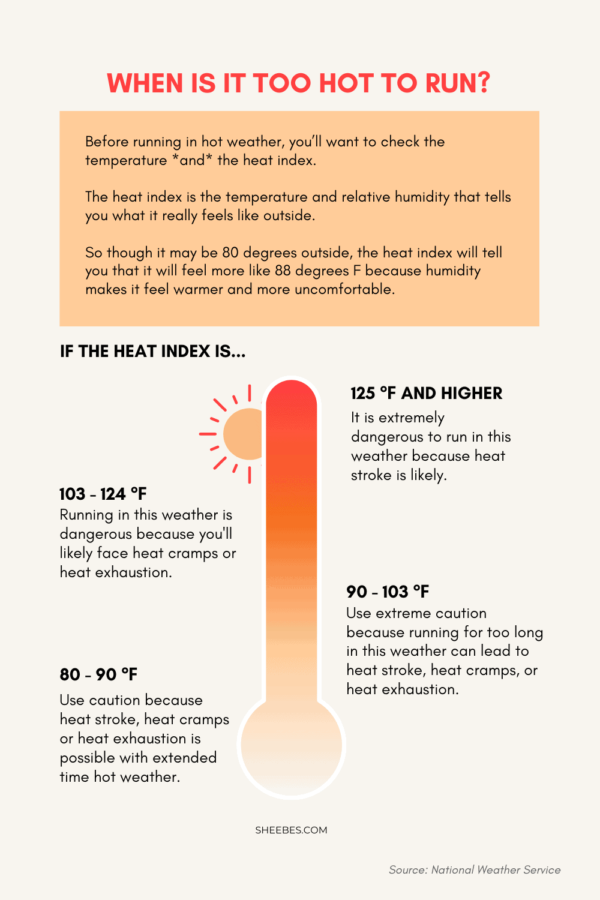 WHEN IS IT TOO HOT TO RUN?

Before running in hot weather, you'll want to check the temperature *and* the heat index.

The heat index is the temperature and relative humidity that tells you what it really feels like outside.

So though it may be 80 degrees outside, the heat index will tell you that it will feel more like 88 degrees F because humidity makes it feel warmer and more uncomfortable.

IF THE HEAT INDEX IS...

125 °F AND HIGHER
It is extremely dangerous to run in this weather because heat stroke is likely.

103 - 124 °F
Running in this weather is dangerous because you'll likely face heat cramps or heat exhaustion.

90 - 103 °F
Use extreme caution because running for too long in this weather can lead to heat stroke, heat cramps, or heat exhaustion.

80 - 90 °F
Use caution because heat stroke, heat cramps or heat exhaustion is possible with extended time hot weather.

SHEEBES.COM

Source: National Weather Service