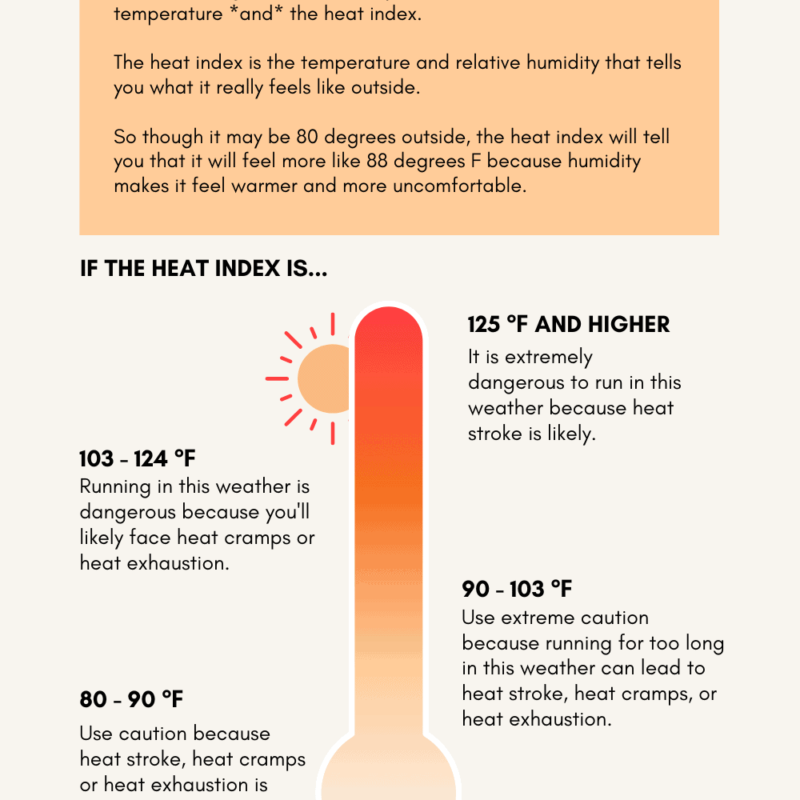 temperature *and* the heat index.

The heat index is the temperature and relative humidity that tells you what it really feels like outside.

So though it may be 80 degrees outside, the heat index will tell you that it will feel more like 88 degrees F because humidity makes it feel warmer and more uncomfortable.

IF THE HEAT INDEX IS...

125 °F AND HIGHER
It is extremely dangerous to run in this weather because heat stroke is likely.

103 - 124 °F
Running in this weather is dangerous because you'll likely face heat cramps or heat exhaustion.

90 - 103 °F
Use extreme caution because running for too long in this weather can lead to heat stroke, heat cramps, or heat exhaustion.

80 - 90 °F
Use caution because heat stroke, heat cramps or heat exhaustion is